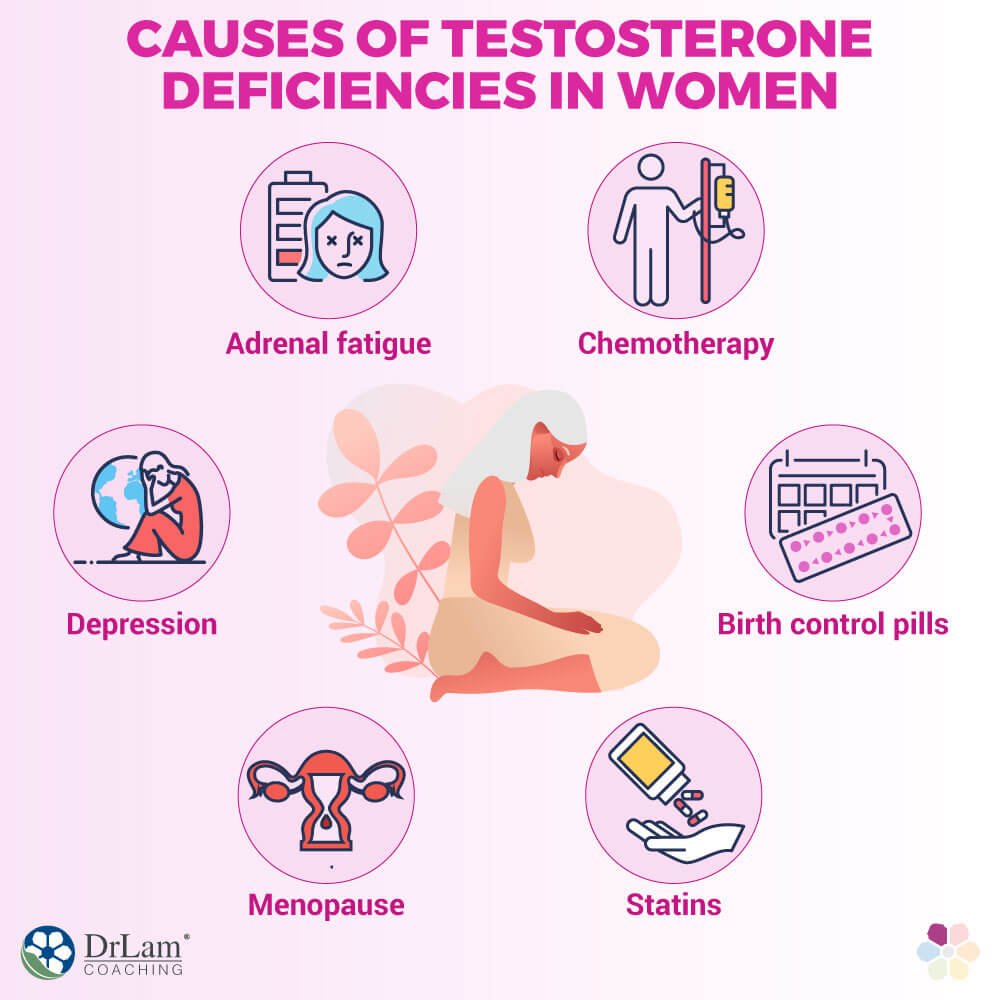 CAUSES OF TESTOSTERONE DEFICIENCIES IN WOMEN

Adrenal fatigue

Chemotherapy

Depression

Birth control pills

Menopause

Statins

DrLam®
COACHING